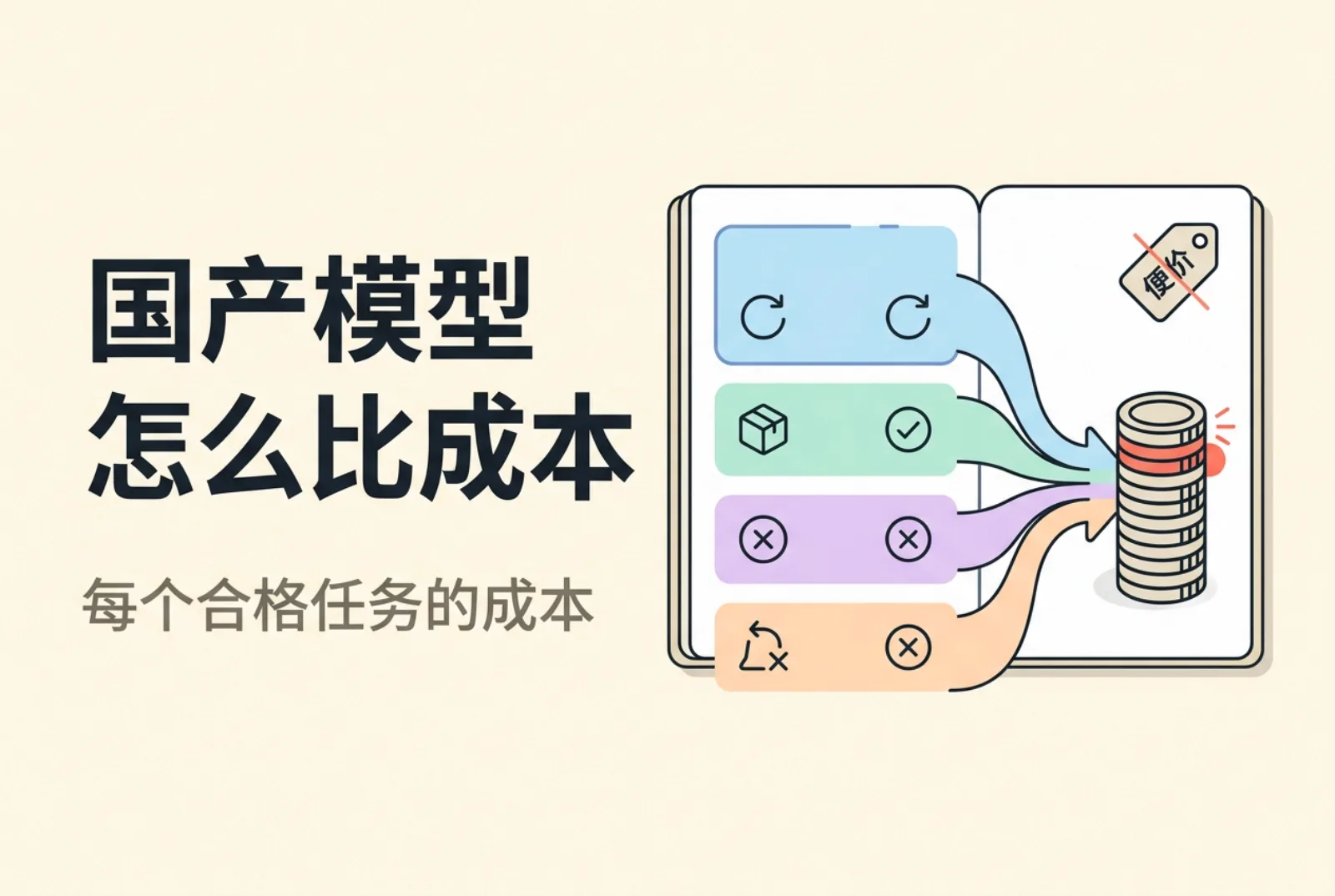 国产模型
怎么比成本

每个合格任务的成本

便价